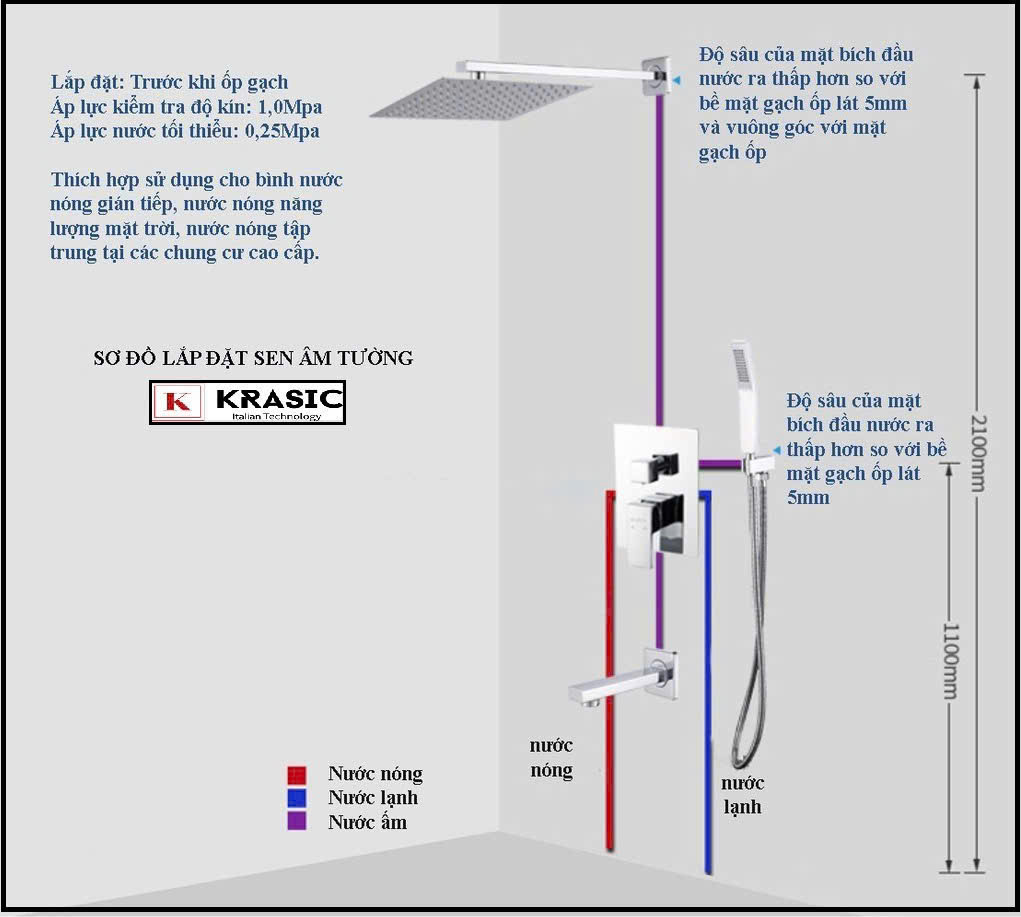 Lắp đặt: Trước khi ốp gạch
Áp lực kiểm tra độ kín: 1,0Mpa
Áp lực nước tối thiểu: 0,25Mpa

Thích hợp sử dụng cho bình nước nóng gián tiếp, nước nóng năng lượng mặt trời, nước nóng tập trung tại các chung cư cao cấp.

SƠ ĐỒ LẮP ĐẶT SEN ÂM TƯỜNG

K KRASIC
Italian Technology

Độ sâu của mặt bích đầu nước ra thấp hơn so với bề mặt gạch ốp lát 5mm và vuông góc với mặt gạch ốp

Độ sâu của mặt bích đầu nước ra thấp hơn so với bề mặt gạch ốp lát 5mm

2100mm

1100mm

nước nóng

nước lạnh

Nước nóng
Nước lạnh
Nước ấm